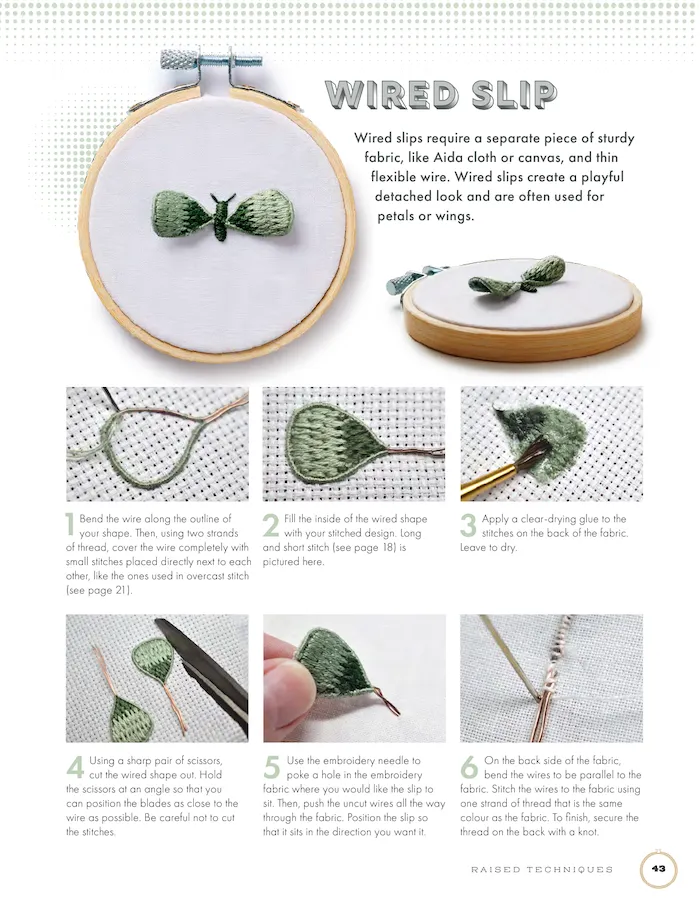 WIRED SLIP

Wired slips require a separate piece of sturdy fabric, like Aida cloth or canvas, and thin flexible wire. Wired slips create a playful detached look and are often used for petals or wings.

1 Bend the wire along the outline of your shape. Then, using two strands of thread, cover the wire completely with small stitches placed directly next to each other, like the ones used in overcast stitch (see page 21).

2 Fill the inside of the wired shape with your stitched design. Long and short stitch (see page 18) is pictured here.

3 Apply a clear-drying glue to the stitches on the back of the fabric. Leave to dry.

4 Using a sharp pair of scissors, cut the wired shape out. Hold the scissors at an angle so that you can position the blades as close to the wire as possible. Be careful not to cut the stitches.

5 Use the embroidery needle to poke a hole in the embroidery fabric where you would like the slip to sit. Then, push the uncut wires all the way through the fabric. Position the slip so that it sits in the direction you want it.

6 On the back side of the fabric, bend the wires to be parallel to the fabric. Stitch the wires to the fabric using one strand of thread that is the same colour as the fabric. To finish, secure the thread on the back with a knot.

RAISED TECHNIQUES 43